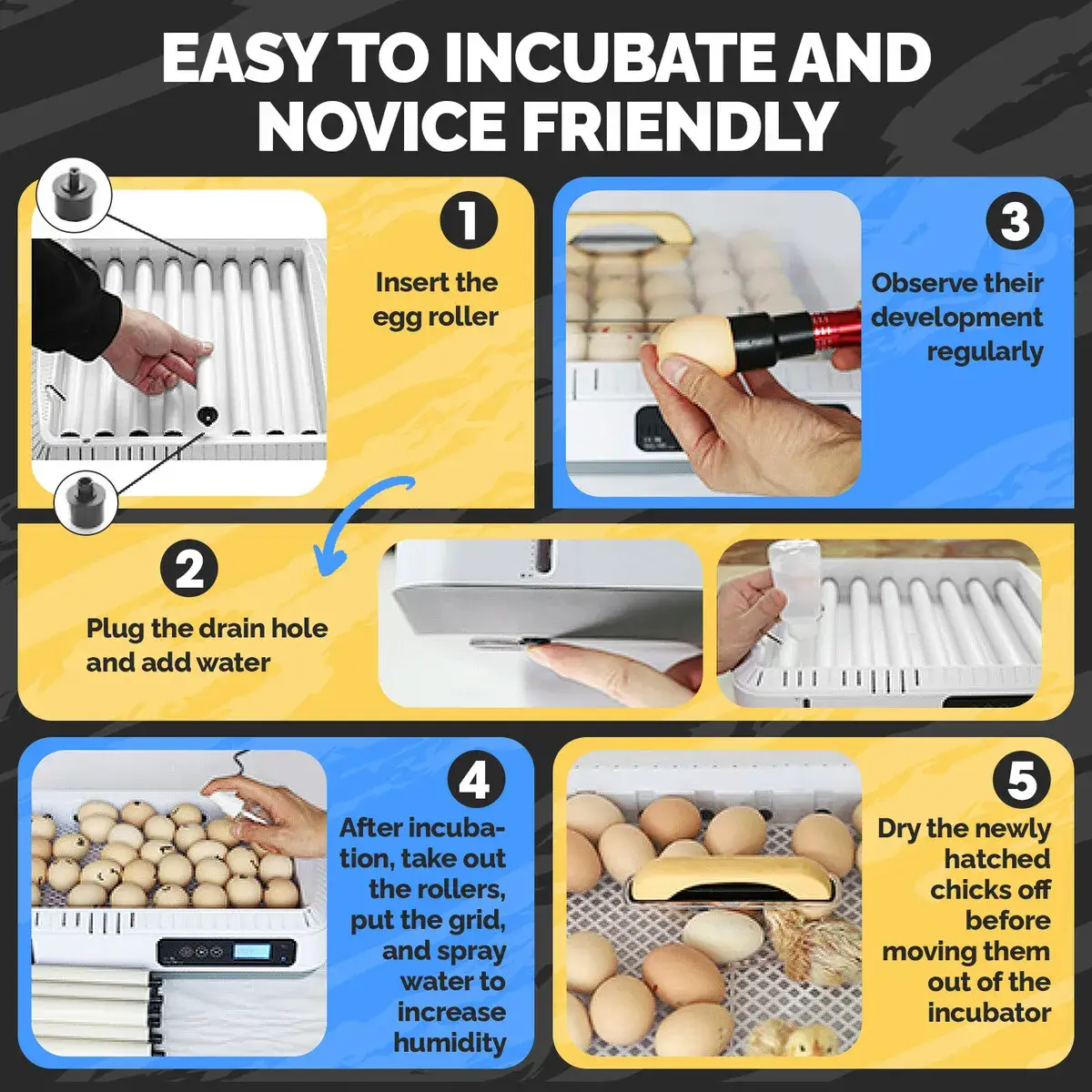 EASY TO INCUBATE AND NOVICE FRIENDLY

1

Insert the egg roller

3

Observe their development regularly

2

Plug the drain hole and add water

4

After incubation, take out the rollers, put the grid, and spray water to increase humidity

5

Dry the newly hatched chicks off before moving them out of the incubator